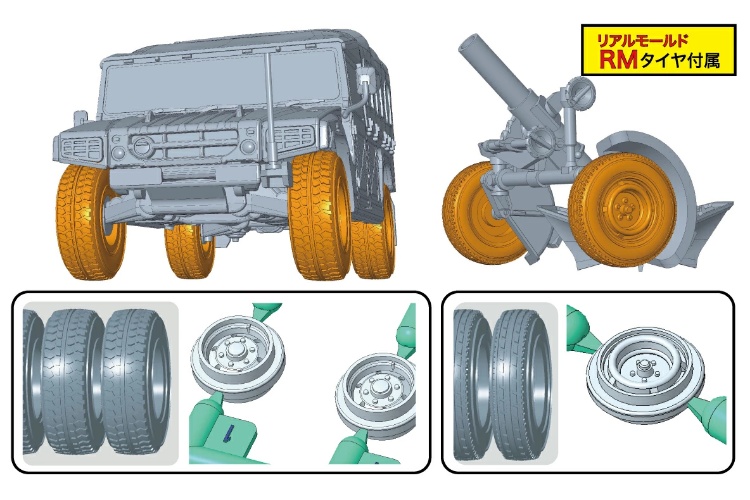 リアルモールド
RMタイヤ付属