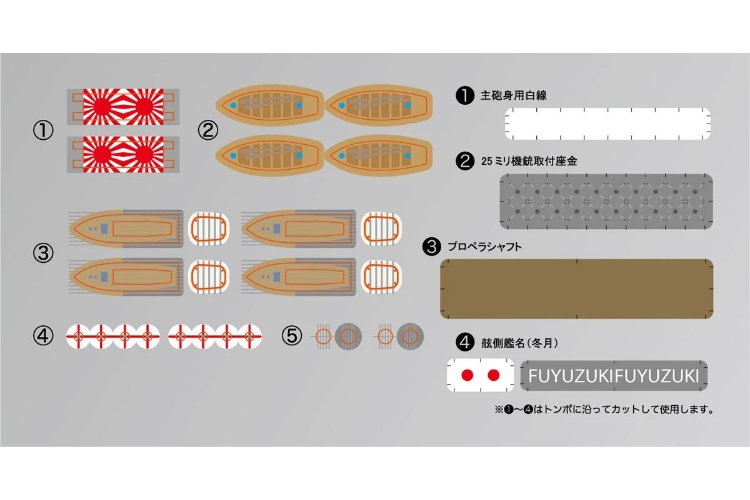 ①
②
③
④
⑤

❶ 主砲身用白線

❷ 25ミリ機銃取付座金

❸ プロペラシャフト

❹ 舷側艦名(冬月)

FUYUZUKIFUYUZUKI

※❶〜❹はトンボに沿ってカットして使用します。