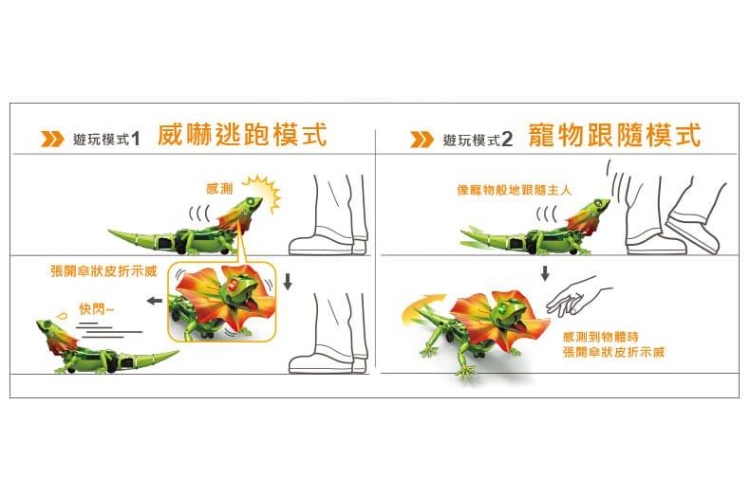 遊玩模式1 威嚇逃跑模式

感測

張開傘狀皮折示威

快閃~

遊玩模式2 寵物跟隨模式

像寵物般地跟隨主人

感測到物體時
張開傘狀皮折示威