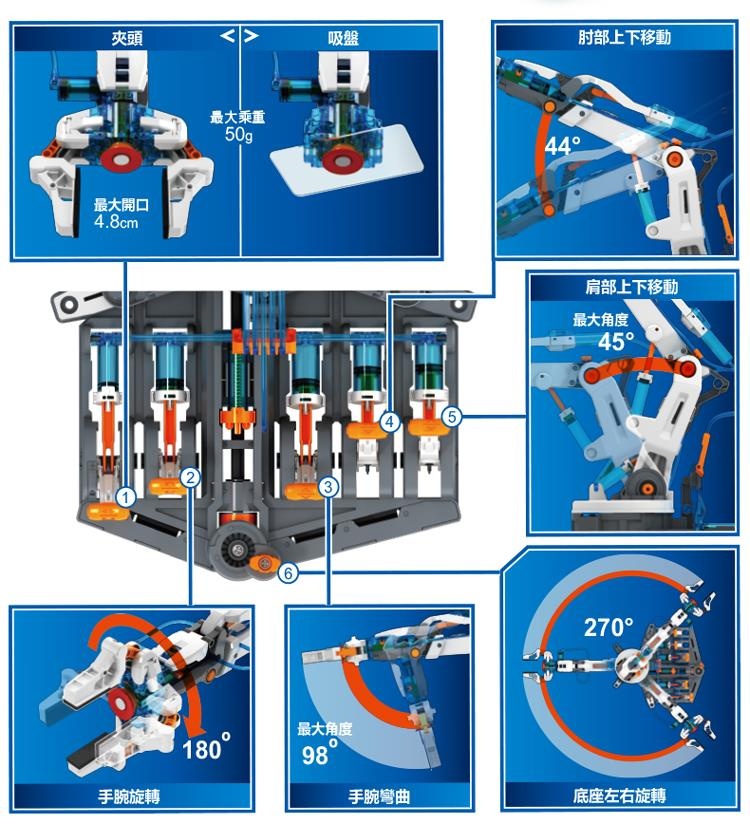 夾頭

< >

吸盤

最大乘重
50g

最大開口
4.8cm

肘部上下移動

44°

肩部上下移動

最大角度
45°

1
2
3
4
5
6

180°

手腕旋轉

最大角度
98°

手腕彎曲

270°

底座左右旋轉