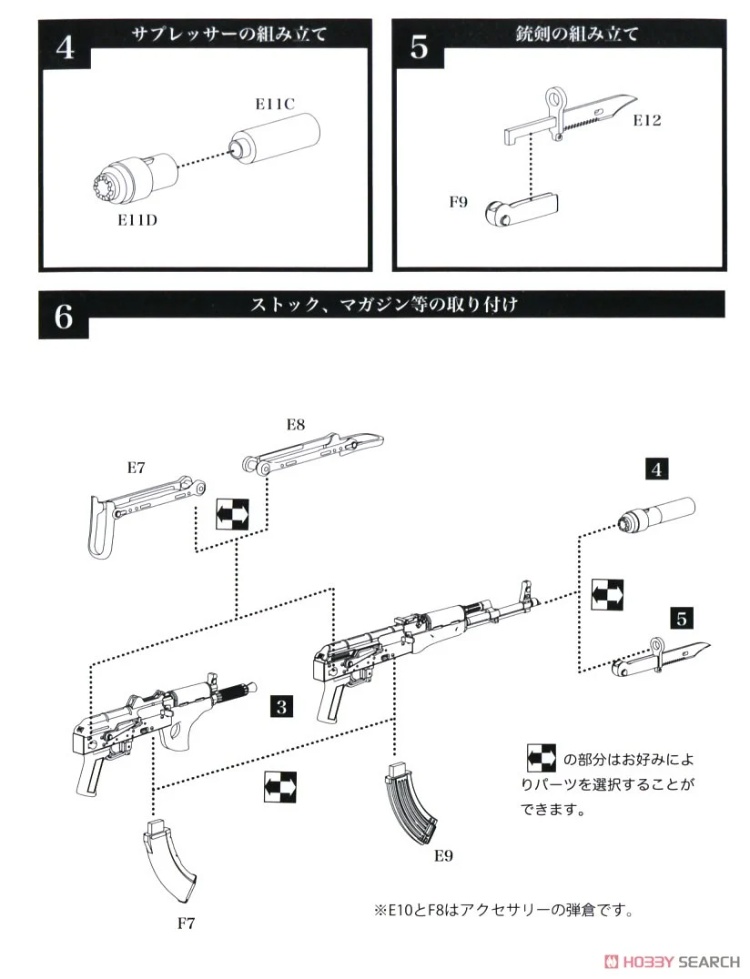 4 サプレッサーの組み立て

E11C

E11D

5 銃剣の組み立て

E12

F9

6 ストック、マガジン等の取り付け

E8

E7

4

5

3

の部分はお好みによりパーツを選択することができます。

E9

F7

※E10とF8はアクセサリーの弾倉です。

HOBBY SEARCH